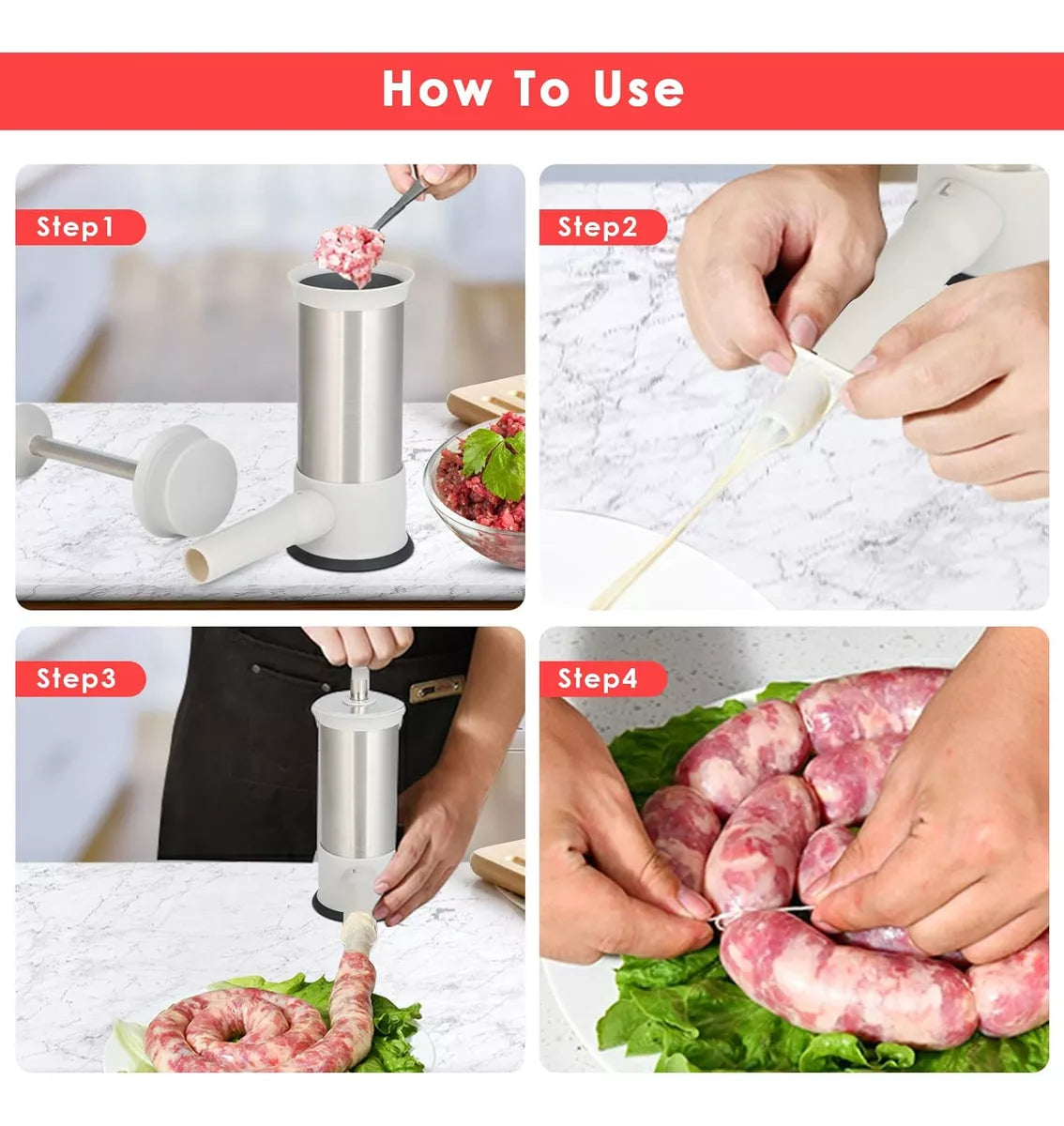 How To Use

Step1

Step2

Step3

Step4