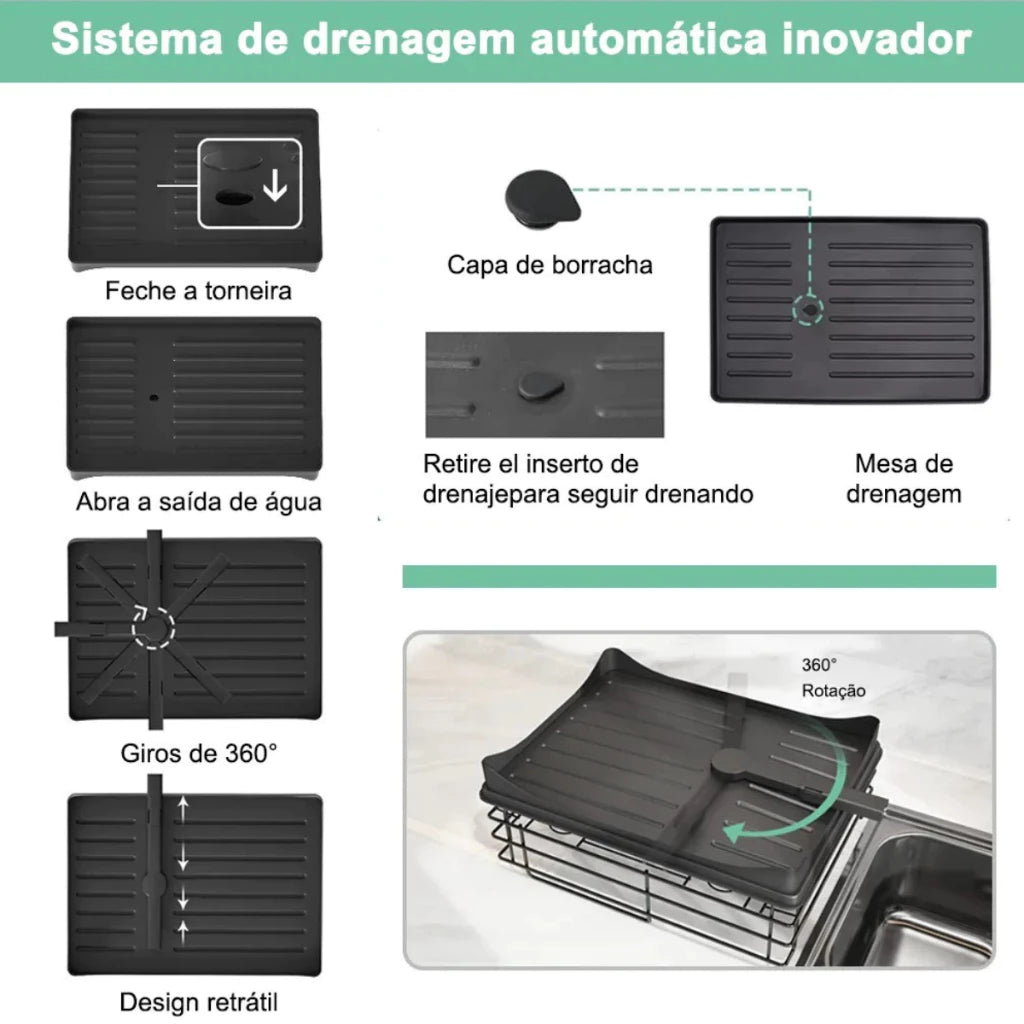 Sistema de drenagem automática inovador

Feche a torneira

Abra a saída de água

Giros de 360°

Design retrátil

Capa de borracha

Retire el inserto de drenajepara seguir drenando

Mesa de drenagem

360° Rotação